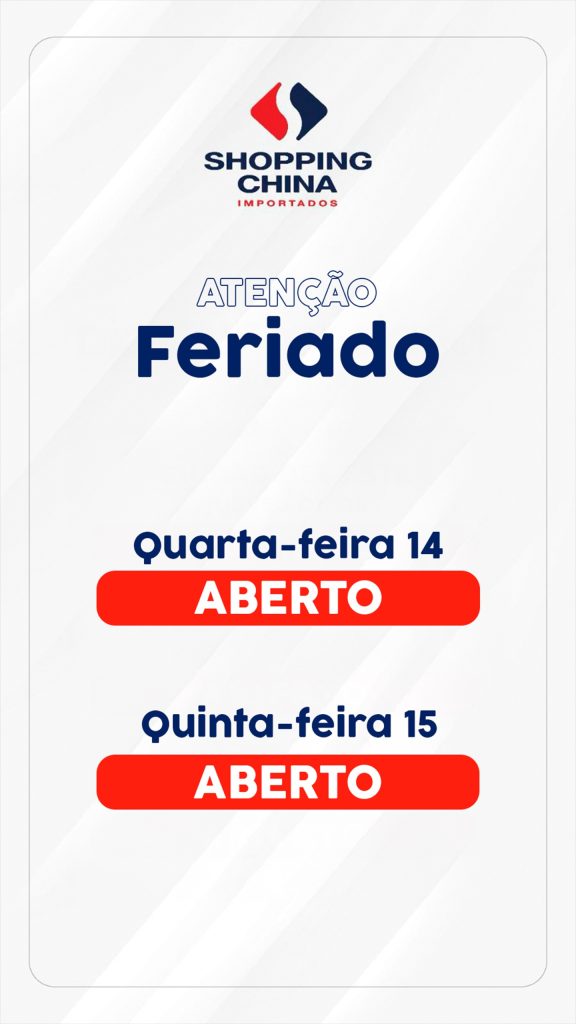 SHOPPING
CHINA
IMPORTADOS

ATENÇÃO
Feriado

Quarta-feira 14
ABERTO

Quinta-feira 15
ABERTO